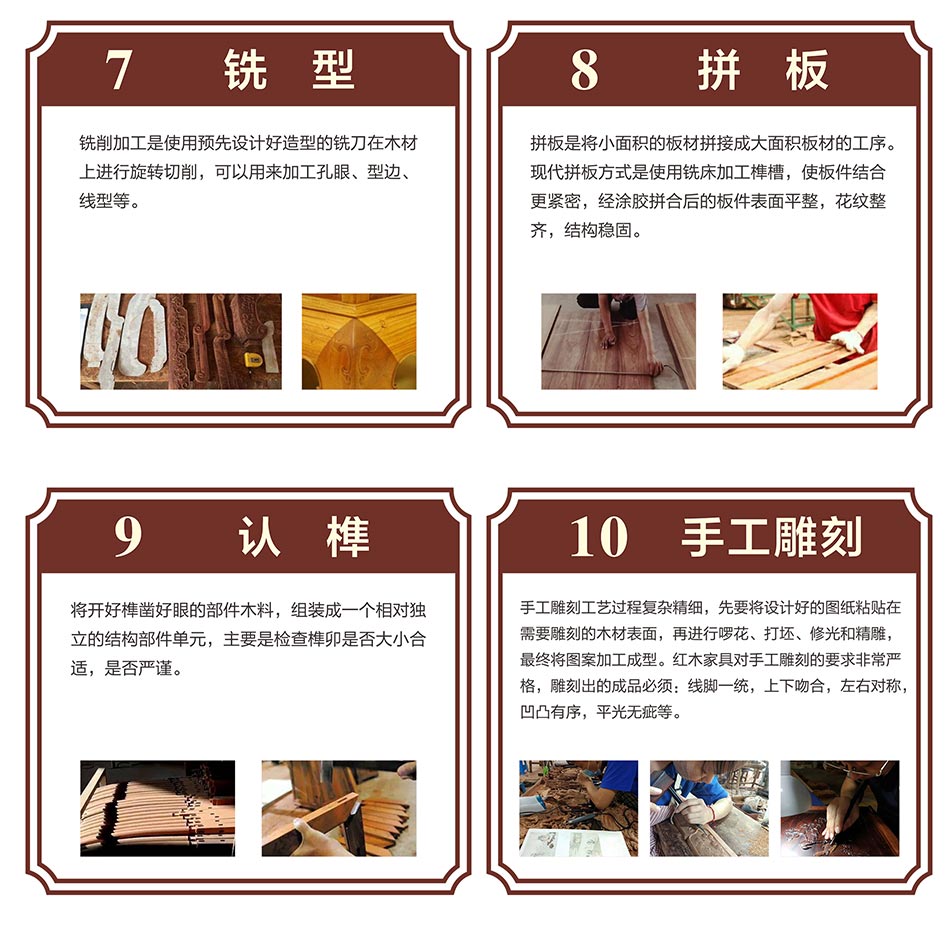 7 铣型

铣削加工是使用预先设计好造型的铣刀在木材上进行旋转切削，可以用来加工孔眼、型边、线型等。

8 拼板

拼板是将小面积的板材拼接成大面积板材的工序。现代拼板方式是使用铣床加工榫槽，使板件结合更紧密，经涂胶拼合后的板件表面平整，花纹整齐，结构稳固。

9 认榫

将开好榫凿好眼的部件木料，组装成一个相对独立的结构部件单元，主要是检查榫卯是否大小合适，是否严谨。

10 手工雕刻

手工雕刻工艺过程复杂精细，先要将设计好的图纸粘贴在需要雕刻的木材表面，再进行啰花、打坯、修光和精雕，最终将图案加工成型。红木家具对手工雕刻的要求非常严格，雕刻出的成品必须：线脚一统，上下吻合，左右对称，凹凸有序，平光无疵等。